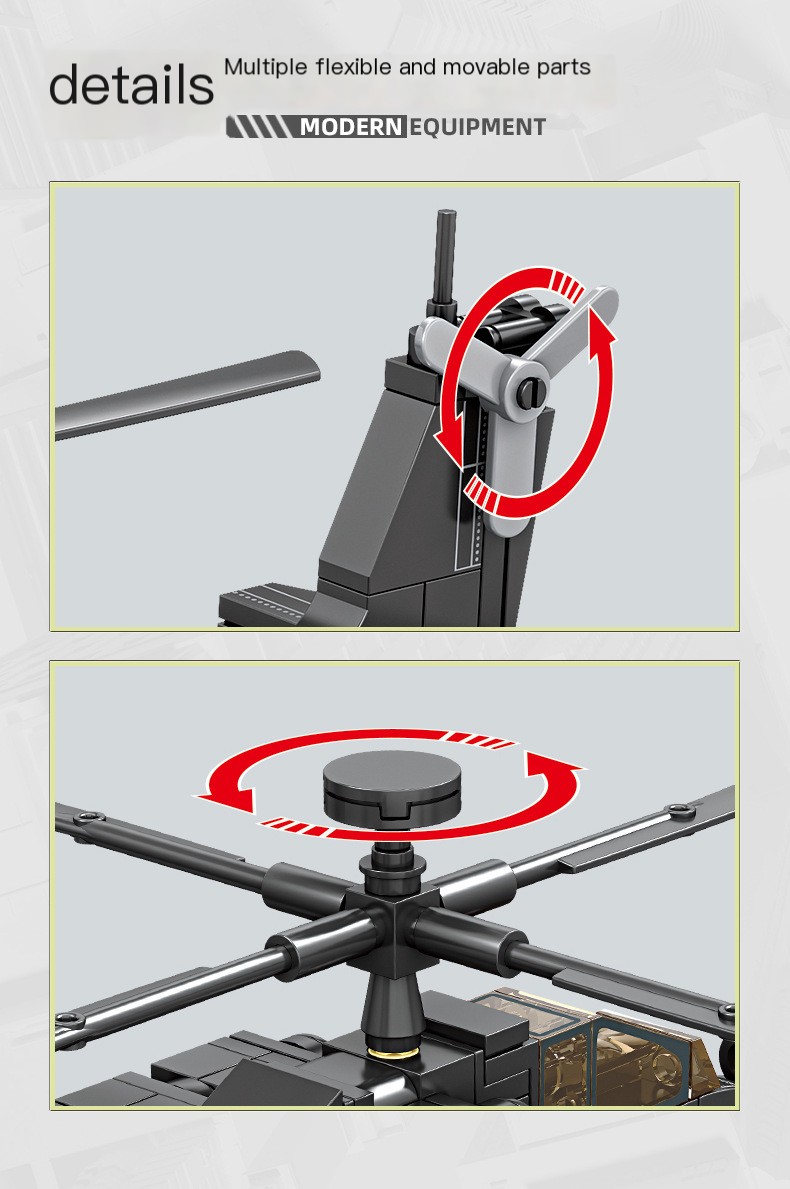 details Multiple flexible and movable parts

MODERN EQUIPMENT