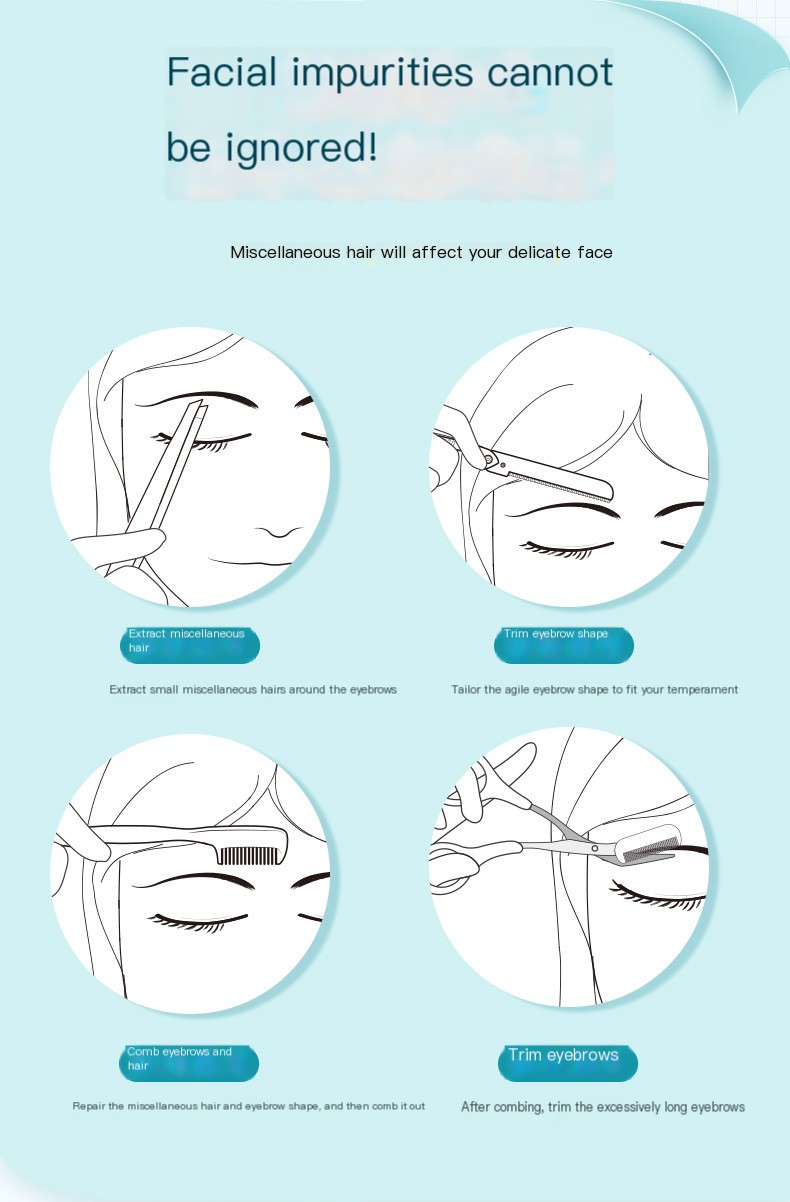 Facial impurities cannot be ignored!

Miscellaneous hair will affect your delicate face

Extract miscellaneous hair

Extract small miscellaneous hairs around the eyebrows

Trim eyebrow shape

Tailor the agile eyebrow shape to fit your temperament

Comb eyebrows and hair

Repair the miscellaneous hair and eyebrow shape, and then comb it out

Trim eyebrows

After combing, trim the excessively long eyebrows