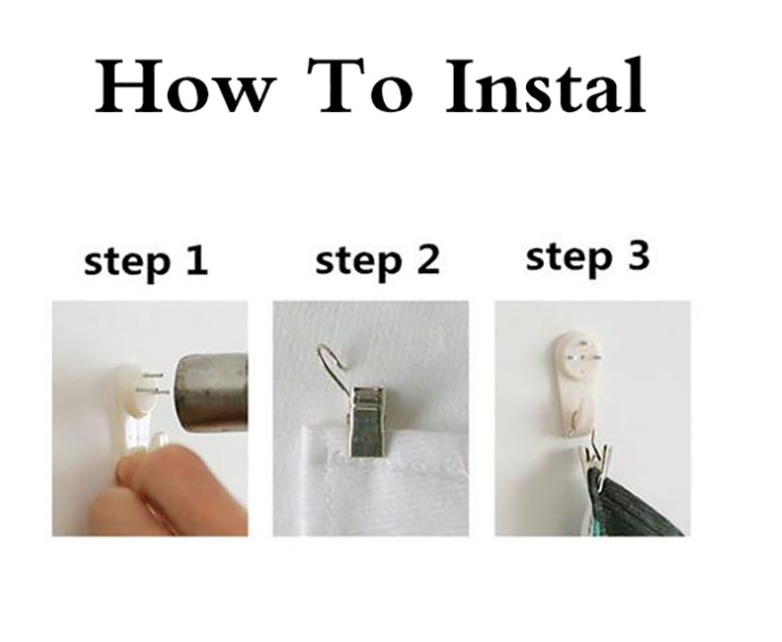 How To Instal

step 1

step 2

step 3