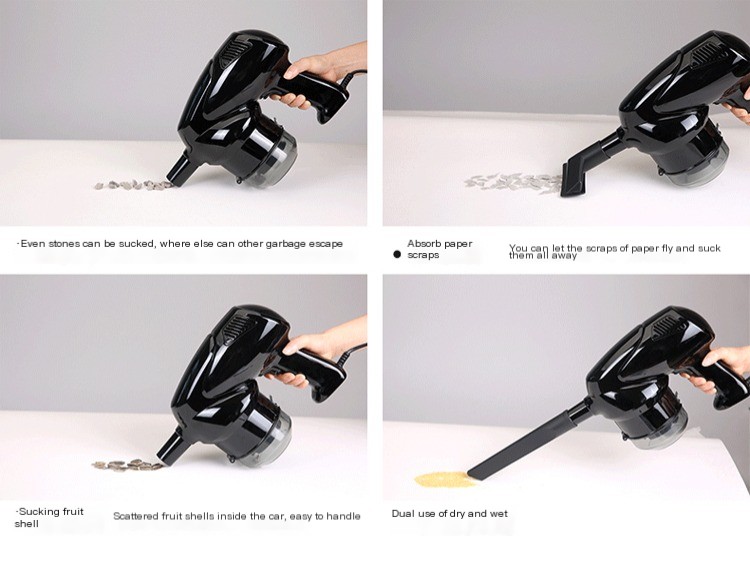 ·Even stones can be sucked, where else can other garbage escape

● Absorb paper scraps

You can let the scraps of paper fly and suck them all away

·Sucking fruit shell

Scattered fruit shells inside the car, easy to handle

Dual use of dry and wet