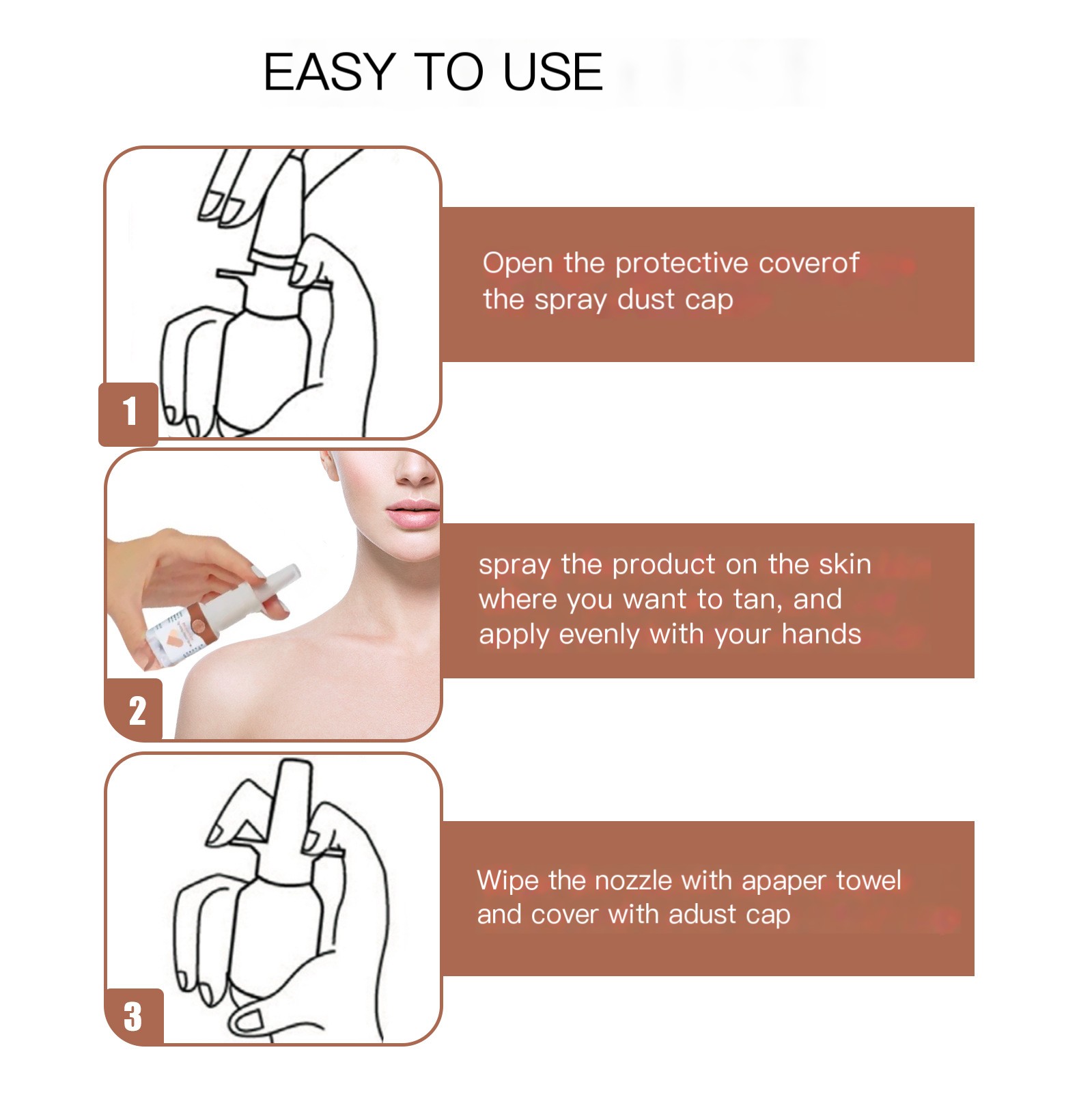 EASY TO USE

1

Open the protective coverof the spray dust cap

2

spray the product on the skin where you want to tan, and apply evenly with your hands

3

Wipe the nozzle with apaper towel and cover with adust cap