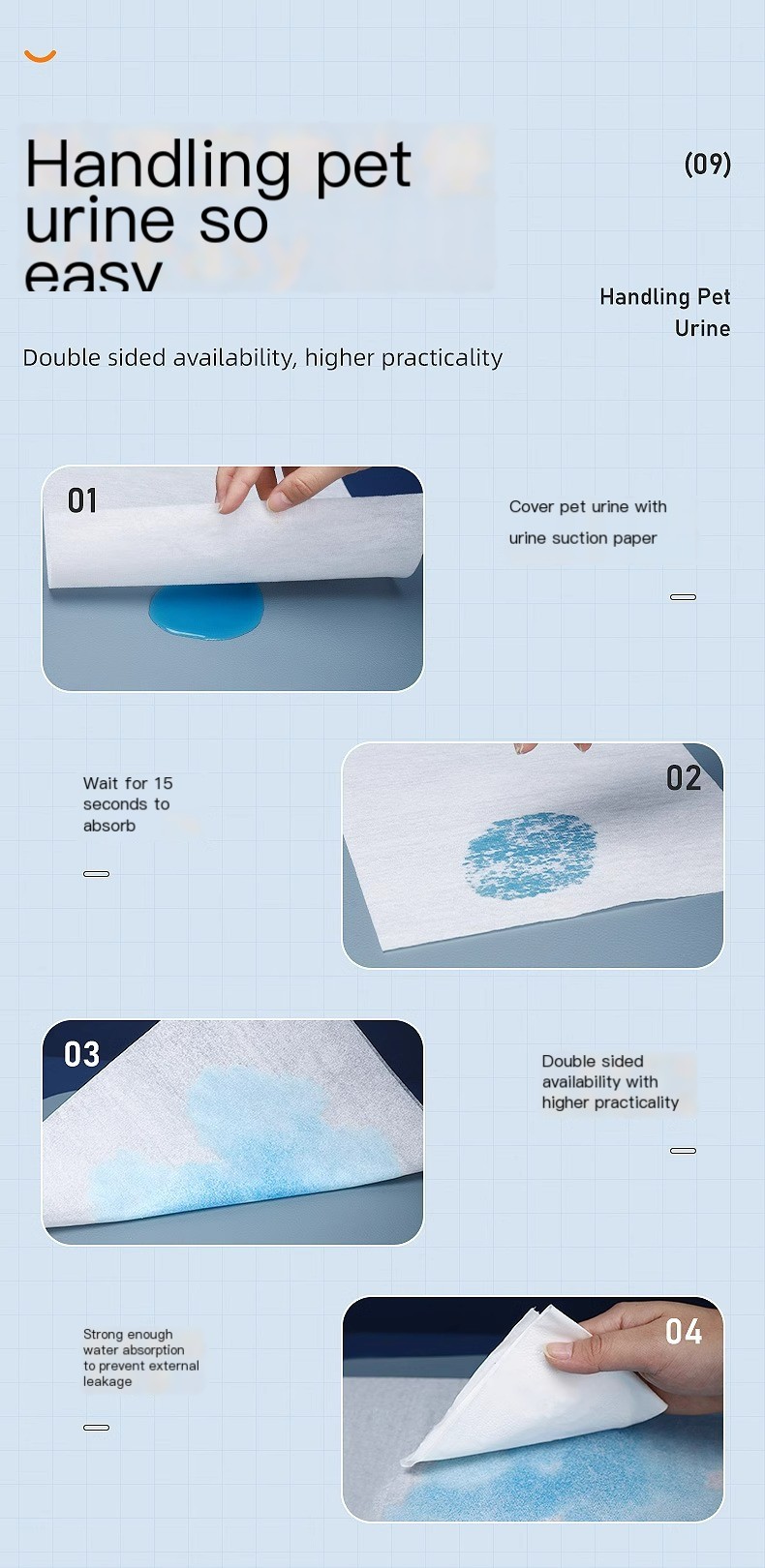 Handling pet urine so easy

(09)

Handling Pet Urine

Double sided availability, higher practicality

01

Cover pet urine with urine suction paper

Wait for 15 seconds to absorb

02

03

Double sided availability with higher practicality

Strong enough water absorption to prevent external leakage

04