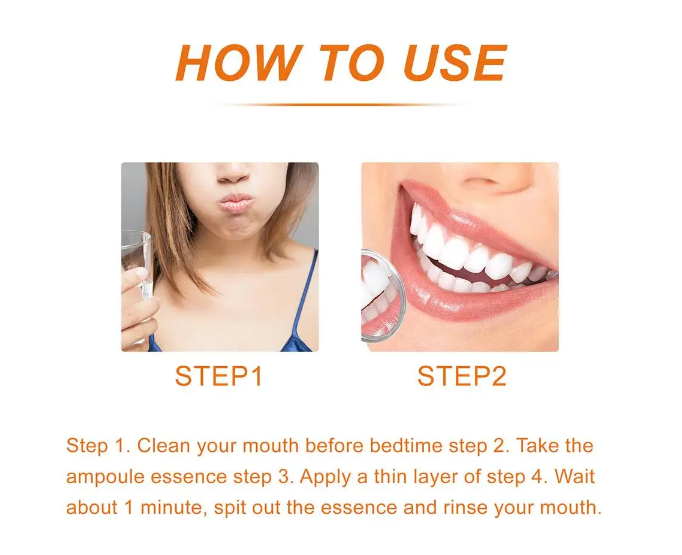 HOW TO USE

STEP1

STEP2

Step 1. Clean your mouth before bedtime step 2. Take the ampoule essence step 3. Apply a thin layer of step 4. Wait about 1 minute, spit out the essence and rinse your mouth.