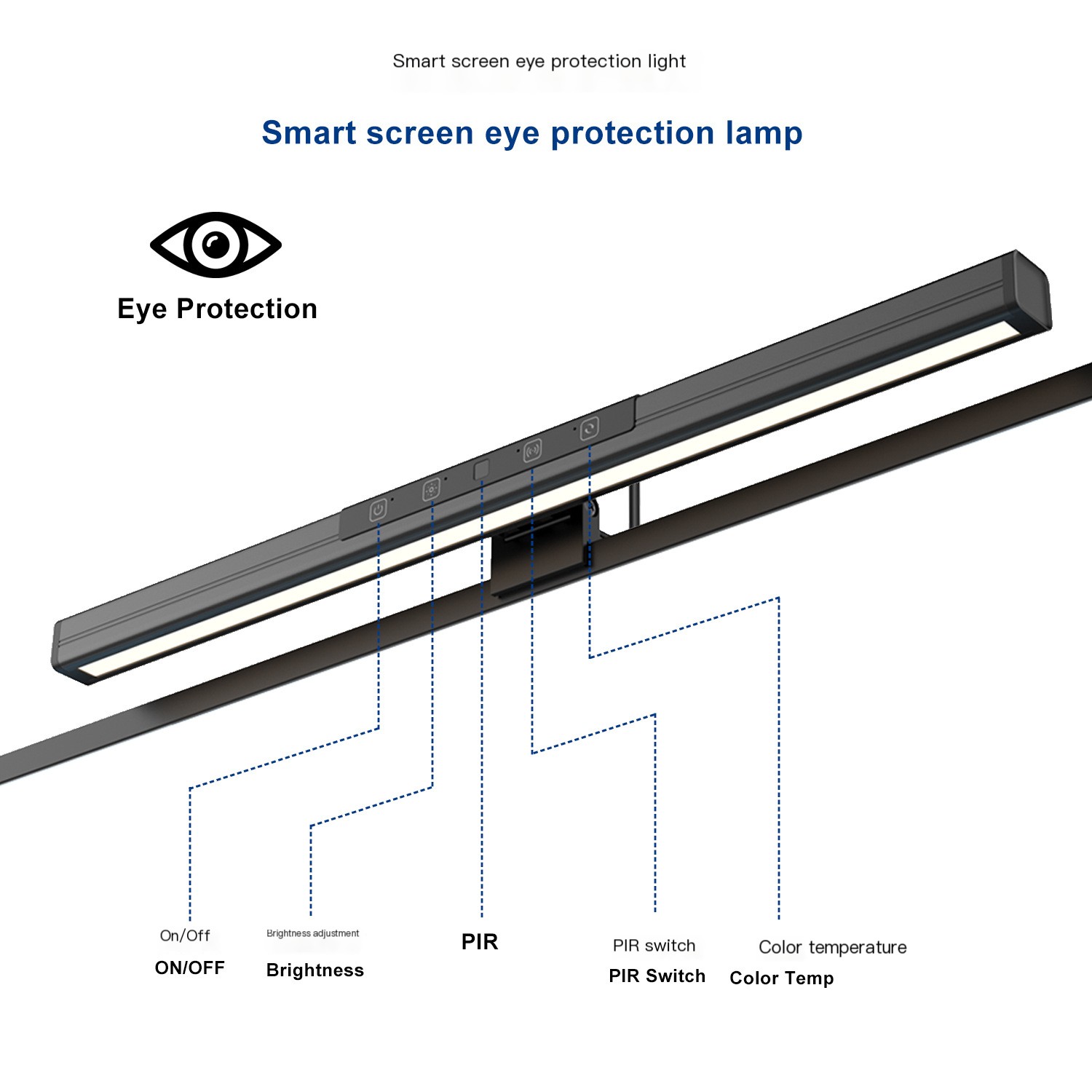 Smart screen eye protection light

Smart screen eye protection lamp

Eye Protection

On/Off
ON/OFF

Brightness adjustment
Brightness

PIR

PIR switch
PIR Switch

Color temperature
Color Temp