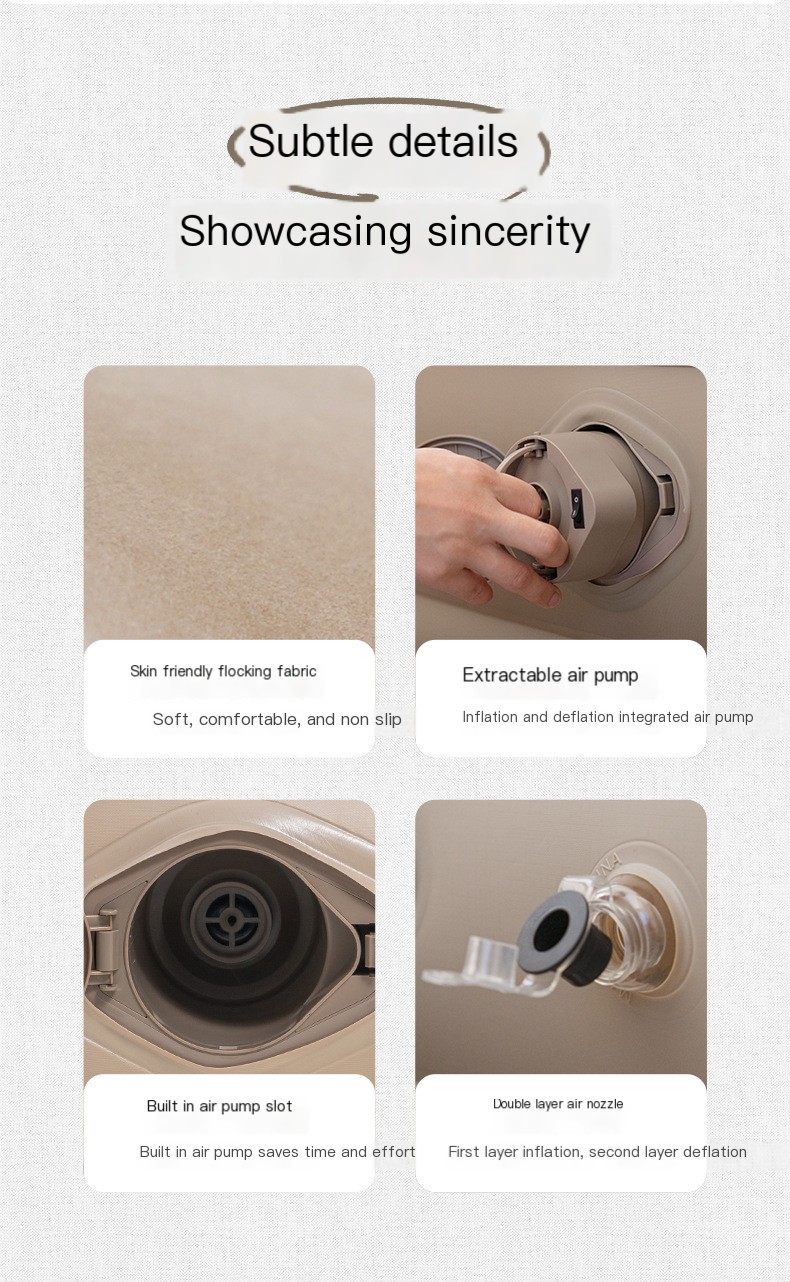 Subtle details

Showcasing sincerity

Skin friendly flocking fabric

Soft, comfortable, and non slip

Extractable air pump

Inflation and deflation integrated air pump

Built in air pump slot

Built in air pump saves time and effort

Double layer air nozzle

First layer inflation, second layer deflation