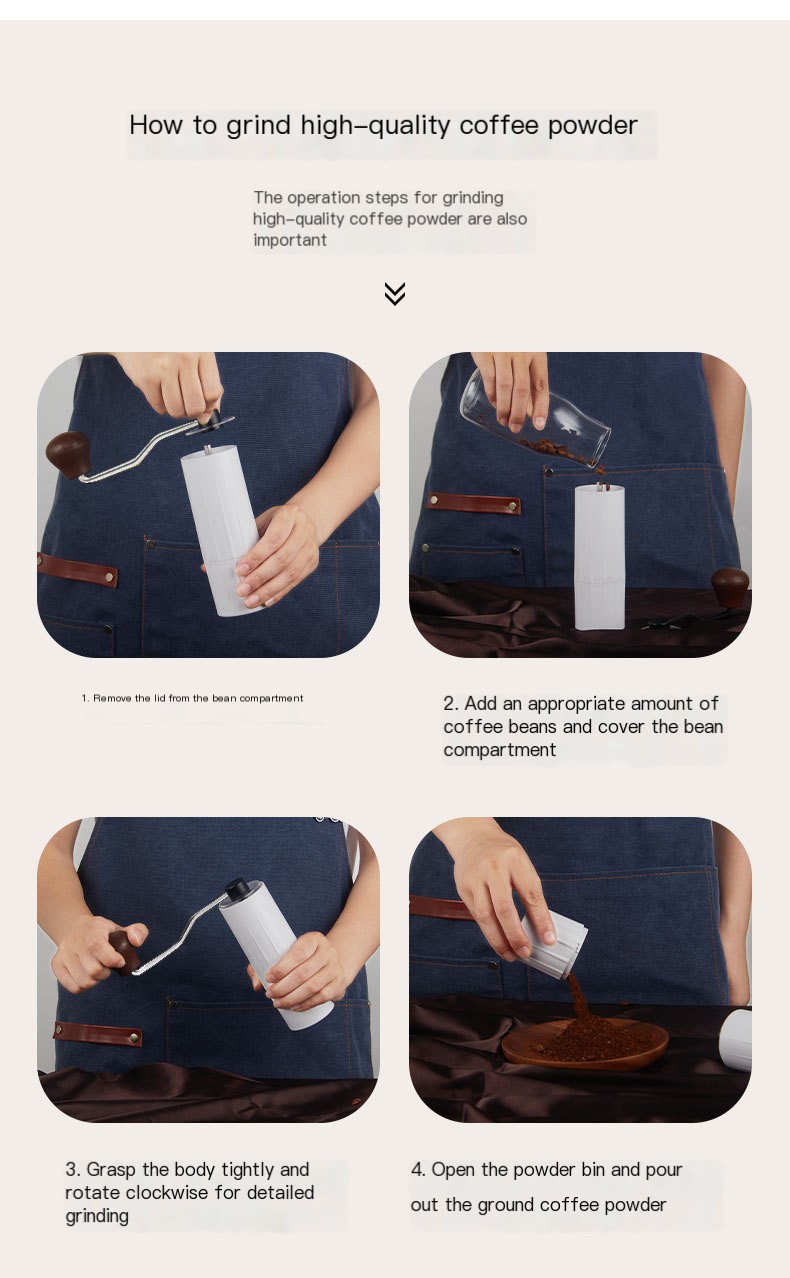 How to grind high-quality coffee powder

The operation steps for grinding high-quality coffee powder are also important

1. Remove the lid from the bean compartment

2. Add an appropriate amount of coffee beans and cover the bean compartment

3. Grasp the body tightly and rotate clockwise for detailed grinding

4. Open the powder bin and pour out the ground coffee powder