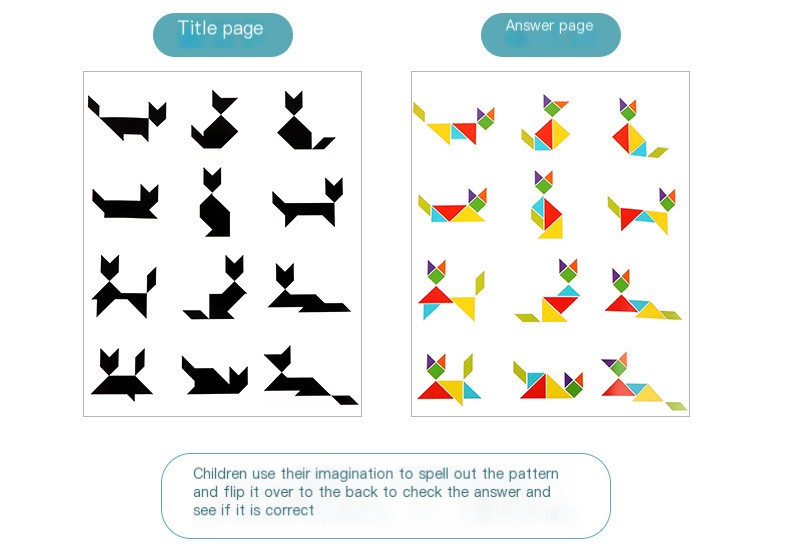 Title page

Answer page

Children use their imagination to spell out the pattern and flip it over to the back to check the answer and see if it is correct