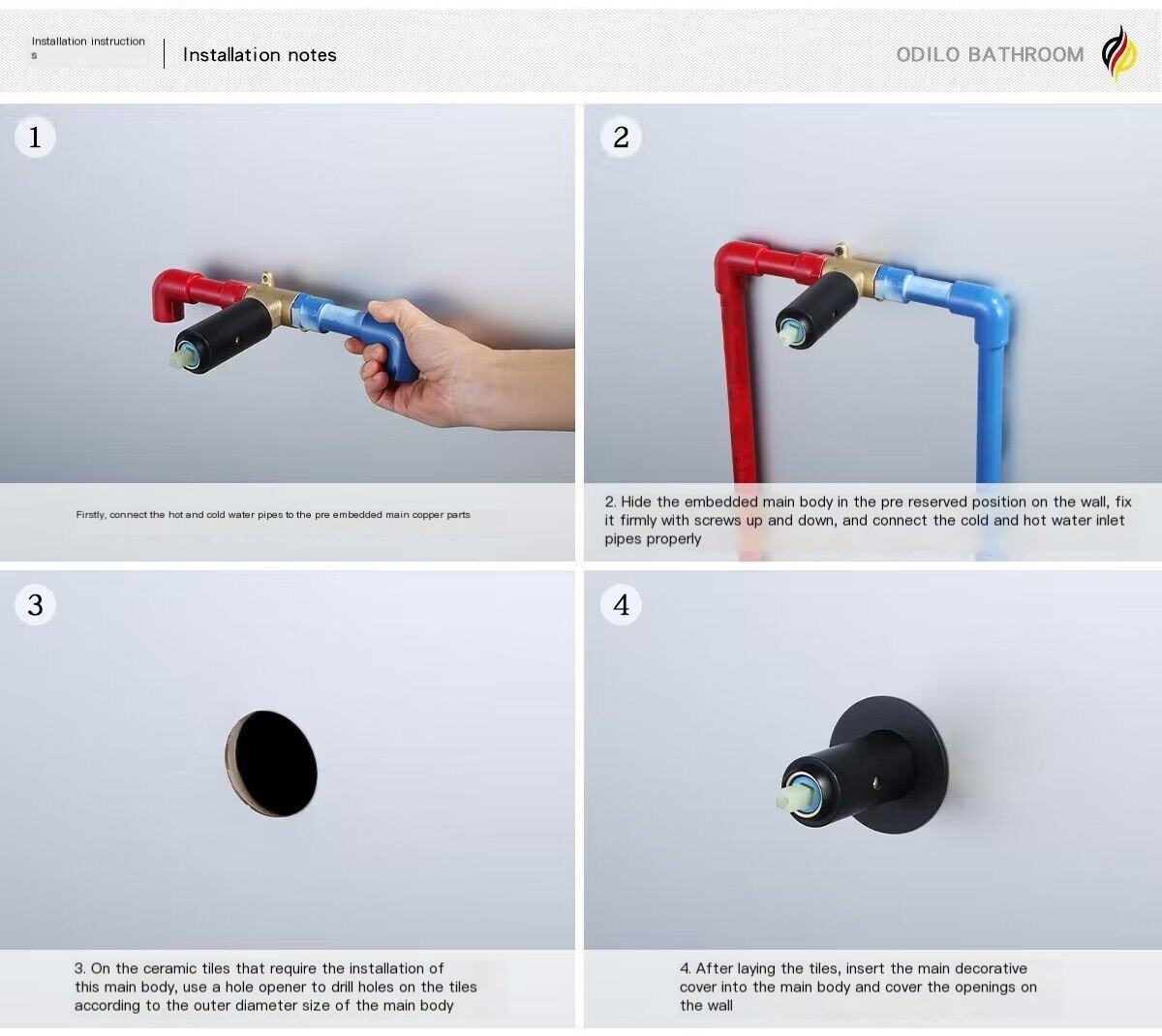 Installation instructions

Installation notes

ODILO BATHROOM

1

Firstly, connect the hot and cold water pipes to the pre embedded main copper parts

2

2. Hide the embedded main body in the pre reserved position on the wall, fix it firmly with screws up and down, and connect the cold and hot water inlet pipes properly

3

3. On the ceramic tiles that require the installation of this main body, use a hole opener to drill holes on the tiles according to the outer diameter size of the main body

4

4. After laying the tiles, insert the main decorative cover into the main body and cover the openings on the wall