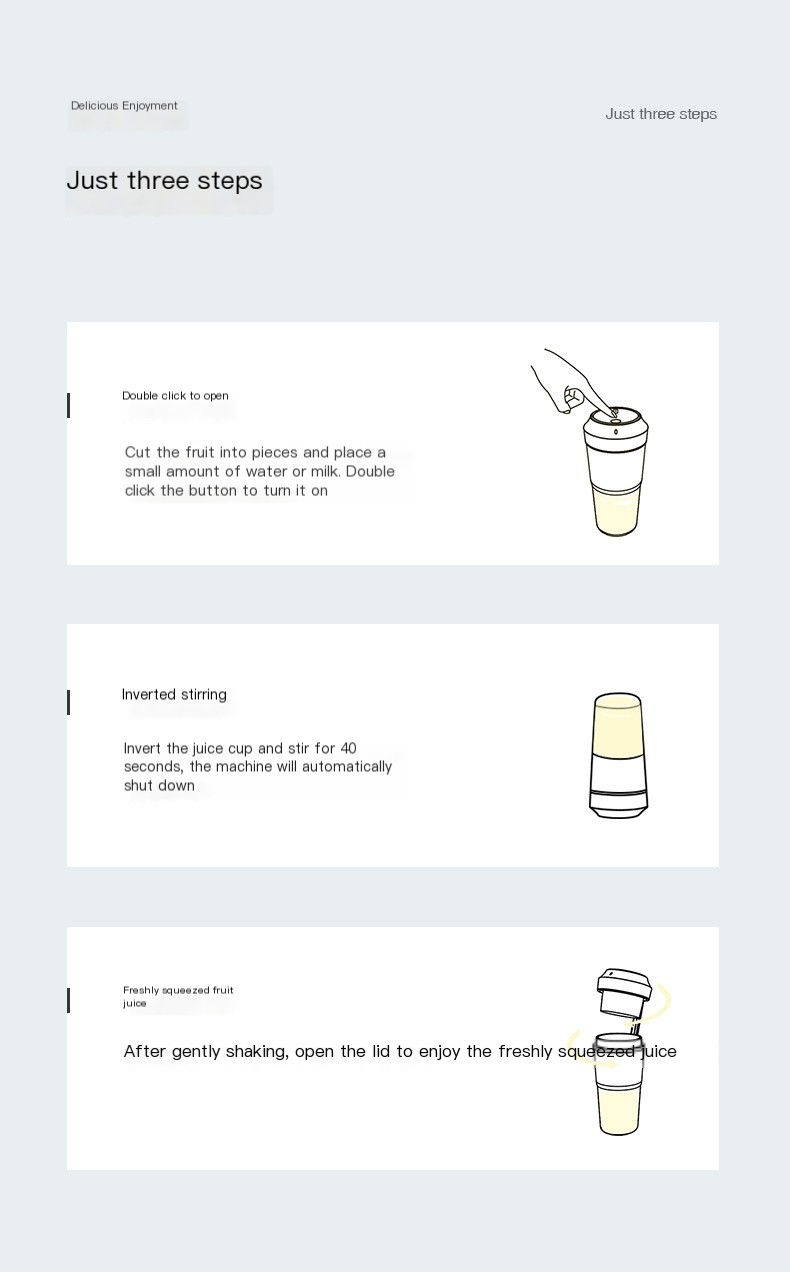 Delicious Enjoyment

Just three steps

Just three steps

Double click to open

Cut the fruit into pieces and place a small amount of water or milk. Double click the button to turn it on

Inverted stirring

Invert the juice cup and stir for 40 seconds, the machine will automatically shut down

Freshly squeezed fruit juice

After gently shaking, open the lid to enjoy the freshly squeezed juice