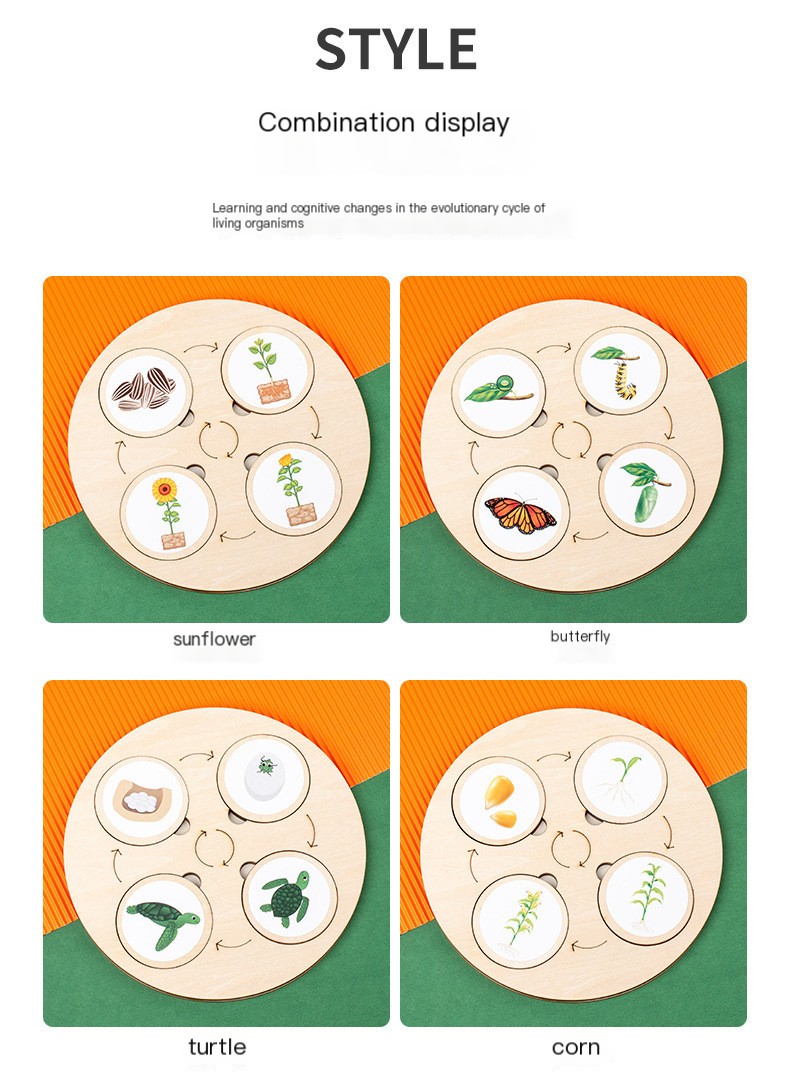 STYLE

Combination display

Learning and cognitive changes in the evolutionary cycle of living organisms

sunflower

butterfly

turtle

corn