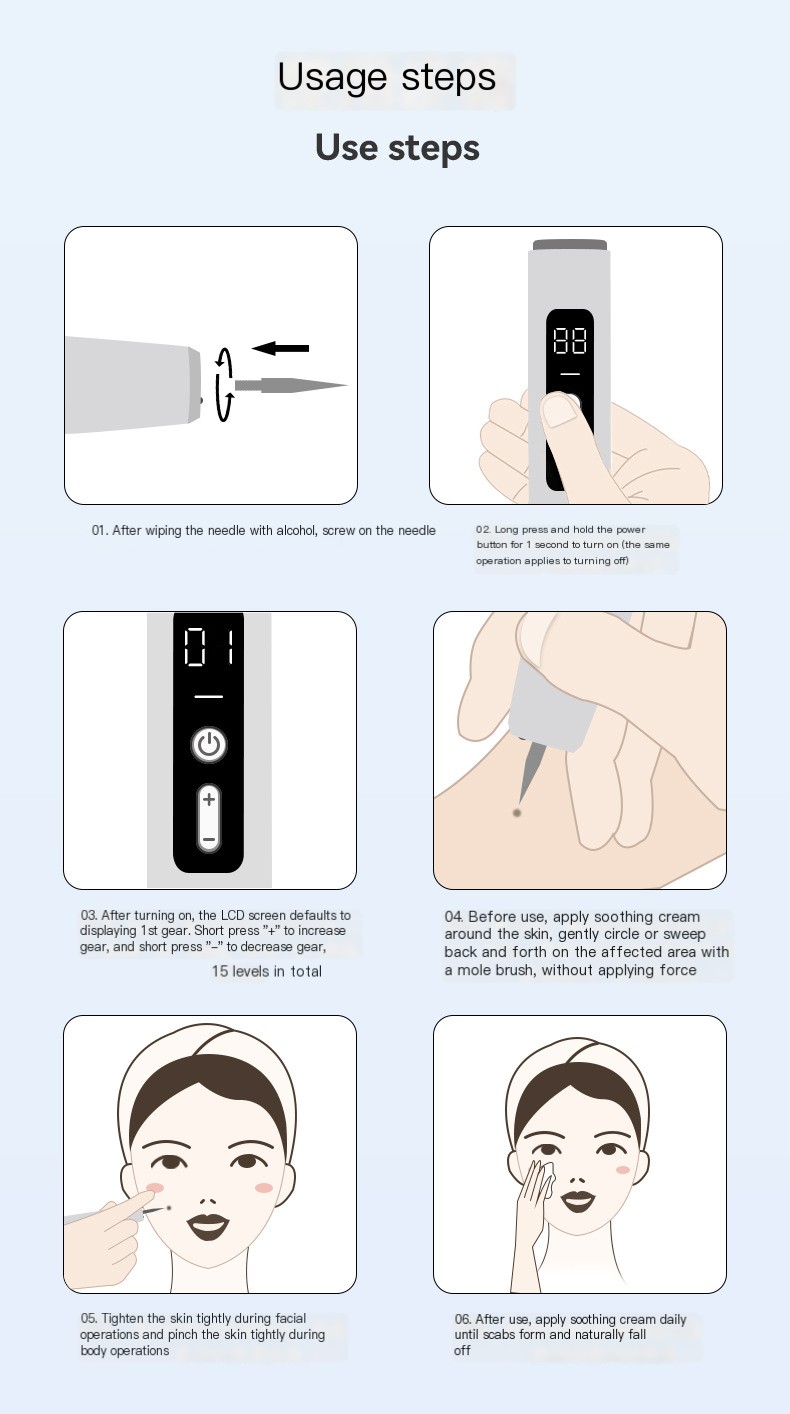 Usage steps

Use steps

01. After wiping the needle with alcohol, screw on the needle

88

02. Long press and hold the power button for 1 second to turn on (the same operation applies to turning off)

01

+

−

03. After turning on, the LCD screen defaults to displaying 1st gear. Short press "+" to increase gear, and short press "−" to decrease gear, 15 levels in total

04. Before use, apply soothing cream around the skin, gently circle or sweep back and forth on the affected area with a mole brush, without applying force

05. Tighten the skin tightly during facial operations and pinch the skin tightly during body operations

06. After use, apply soothing cream daily until scabs form and naturally fall off