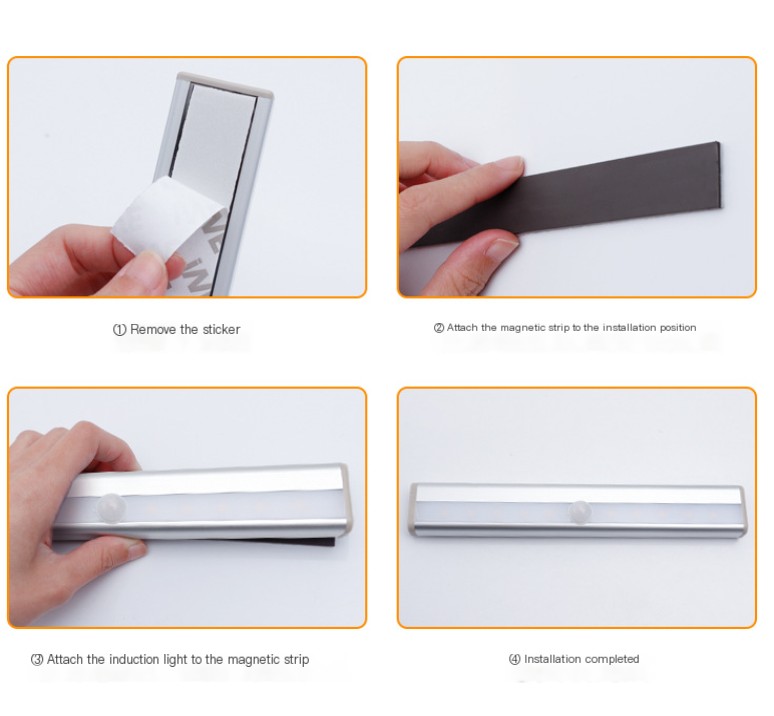 ① Remove the sticker

② Attach the magnetic strip to the installation position

③ Attach the induction light to the magnetic strip

④ Installation completed