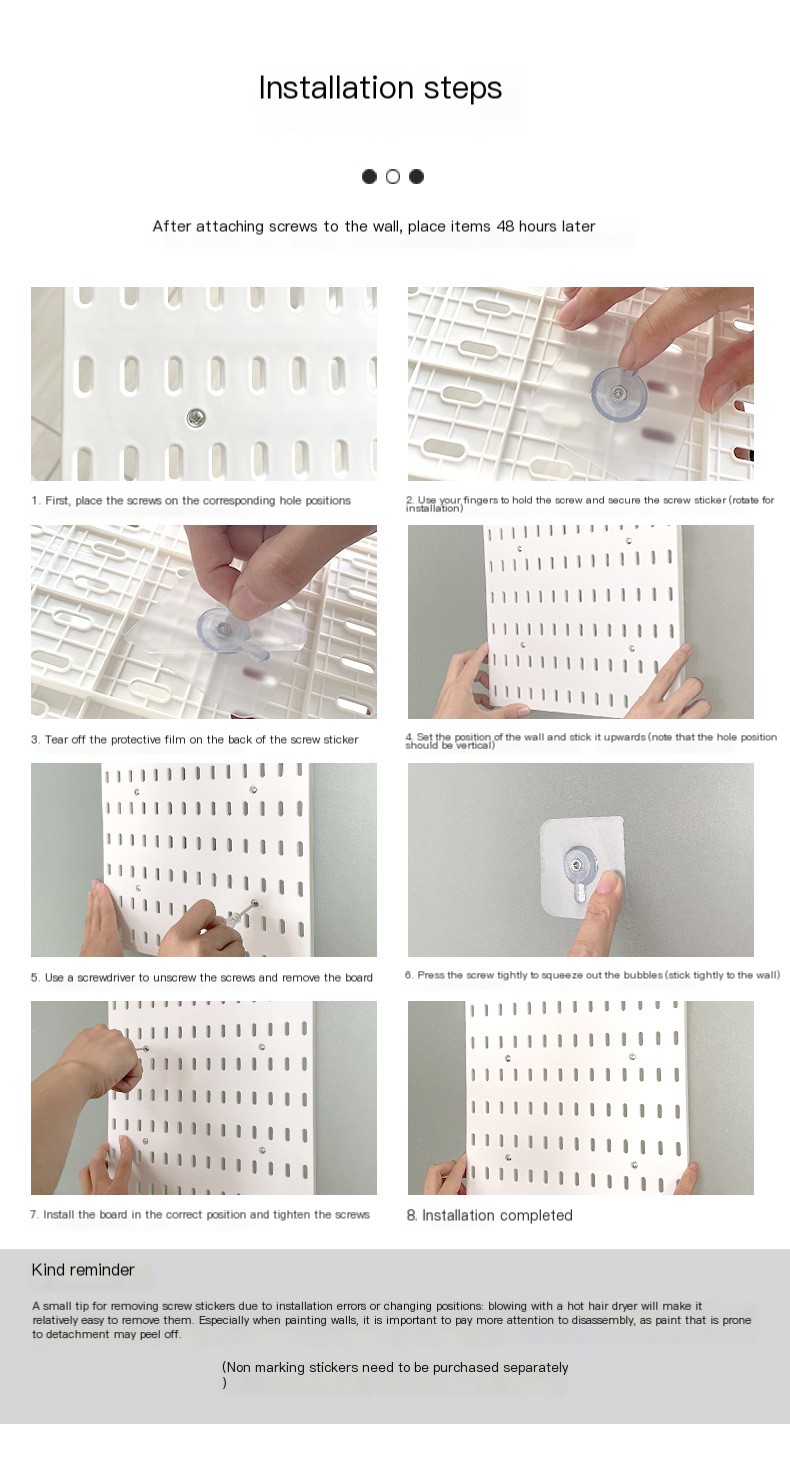 Installation steps

After attaching screws to the wall, place items 48 hours later

1. First, place the screws on the corresponding hole positions

2. Use your fingers to hold the screw and secure the screw sticker (rotate for installation)

3. Tear off the protective film on the back of the screw sticker

4. Set the position of the wall and stick it upwards (note that the hole position should be vertical)

5. Use a screwdriver to unscrew the screws and remove the board

6. Press the screw tightly to squeeze out the bubbles (stick tightly to the wall)

7. Install the board in the correct position and tighten the screws

8. Installation completed

Kind reminder

A small tip for removing screw stickers due to installation errors or changing positions: blowing with a hot hair dryer will make it relatively easy to remove them. Especially when painting walls, it is important to pay more attention to disassembly, as paint that is prone to detachment may peel off.

(Non marking stickers need to be purchased separately )