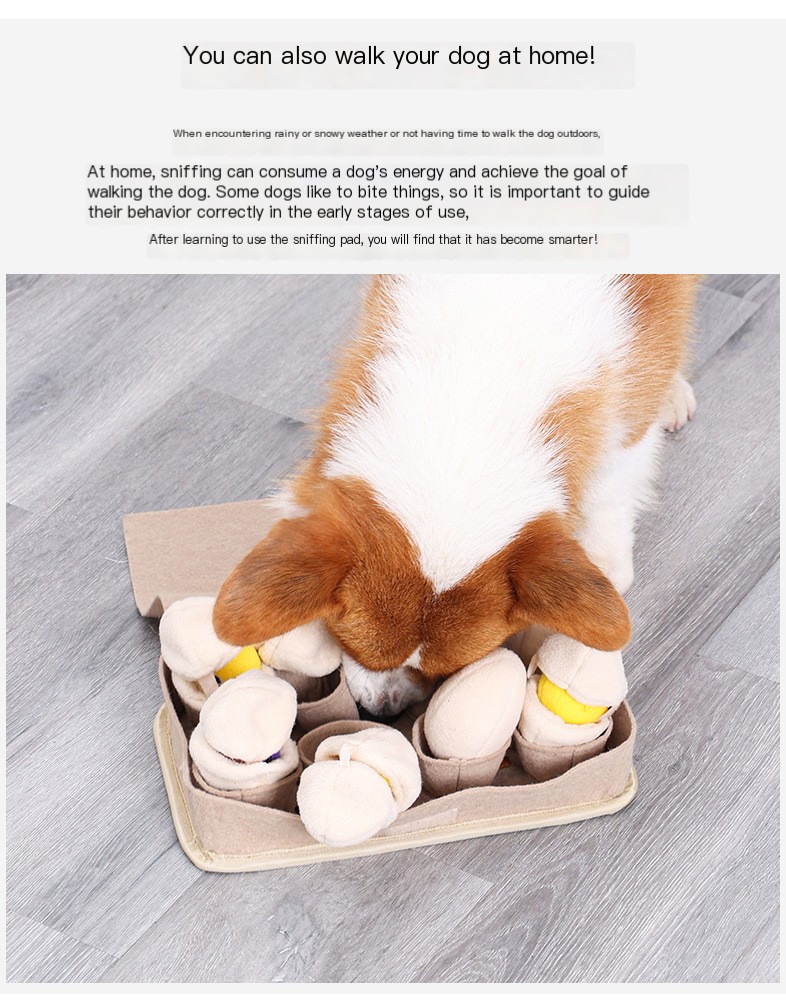 You can also walk your dog at home!

When encountering rainy or snowy weather or not having time to walk the dog outdoors,

At home, sniffing can consume a dog's energy and achieve the goal of walking the dog. Some dogs like to bite things, so it is important to guide their behavior correctly in the early stages of use,

After learning to use the sniffing pad, you will find that it has become smarter!