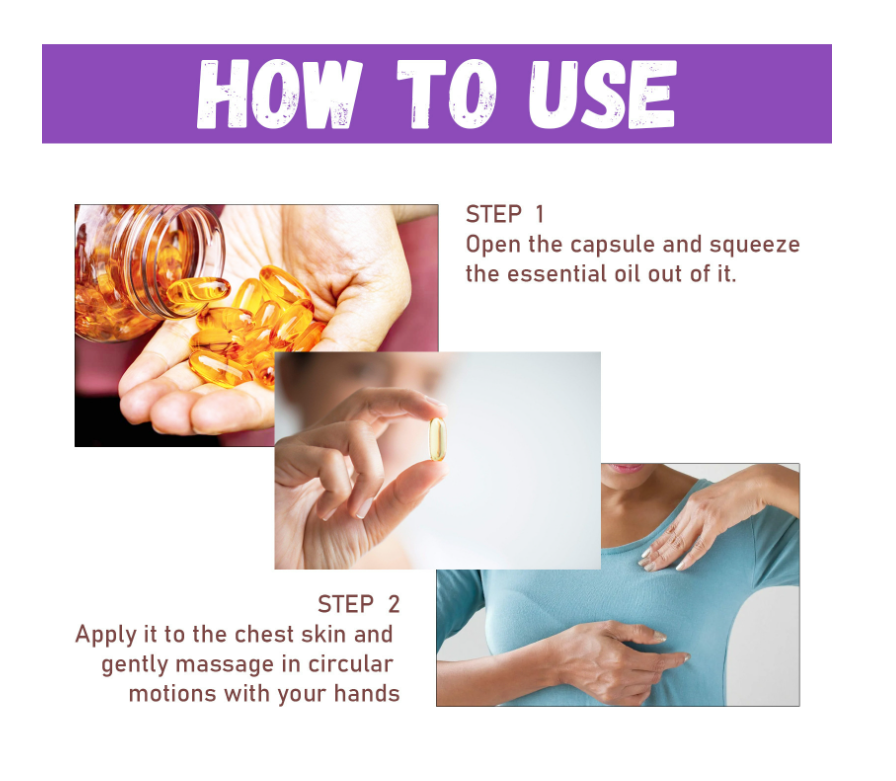 HOW TO USE

STEP 1
Open the capsule and squeeze the essential oil out of it.

STEP 2
Apply it to the chest skin and gently massage in circular motions with your hands