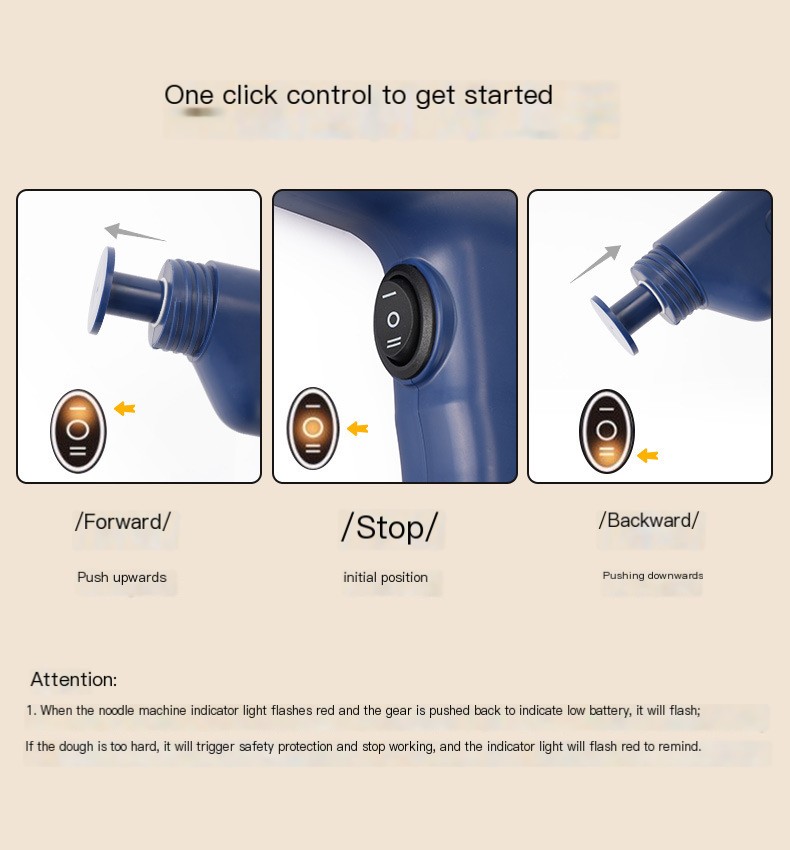 One click control to get started

/Forward/

Push upwards

/Stop/

initial position

/Backward/

Pushing downwards

Attention:

1. When the noodle machine indicator light flashes red and the gear is pushed back to indicate low battery, it will flash;

If the dough is too hard, it will trigger safety protection and stop working, and the indicator light will flash red to remind.