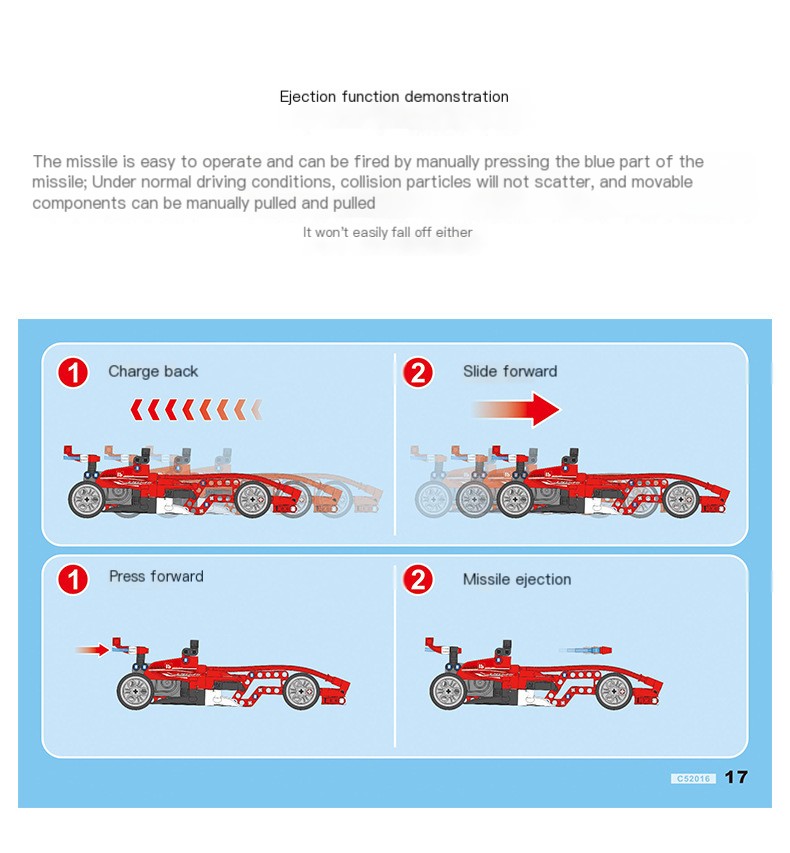 Ejection function demonstration

The missile is easy to operate and can be fired by manually pressing the blue part of the missile; Under normal driving conditions, collision particles will not scatter, and movable components can be manually pulled and pulled

It won't easily fall off either

1 Charge back

2 Slide forward

1 Press forward

2 Missile ejection

C52016 17