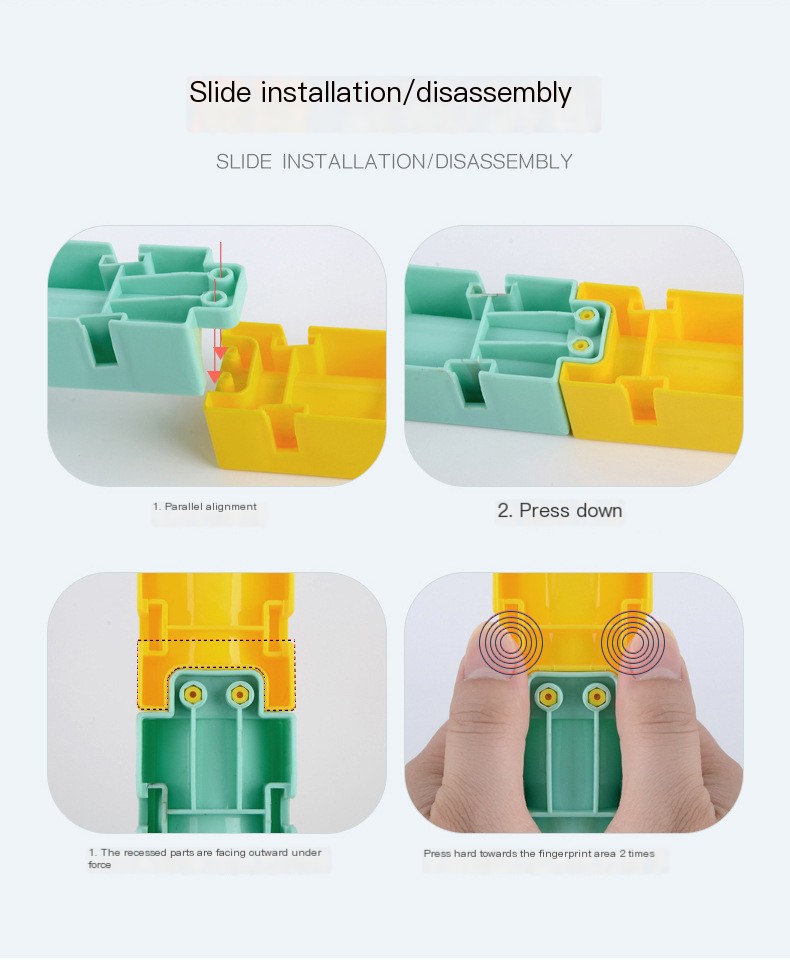 Slide installation/disassembly

SLIDE INSTALLATION/DISASSEMBLY

1. Parallel alignment

2. Press down

1. The recessed parts are facing outward under force

Press hard towards the fingerprint area 2 times