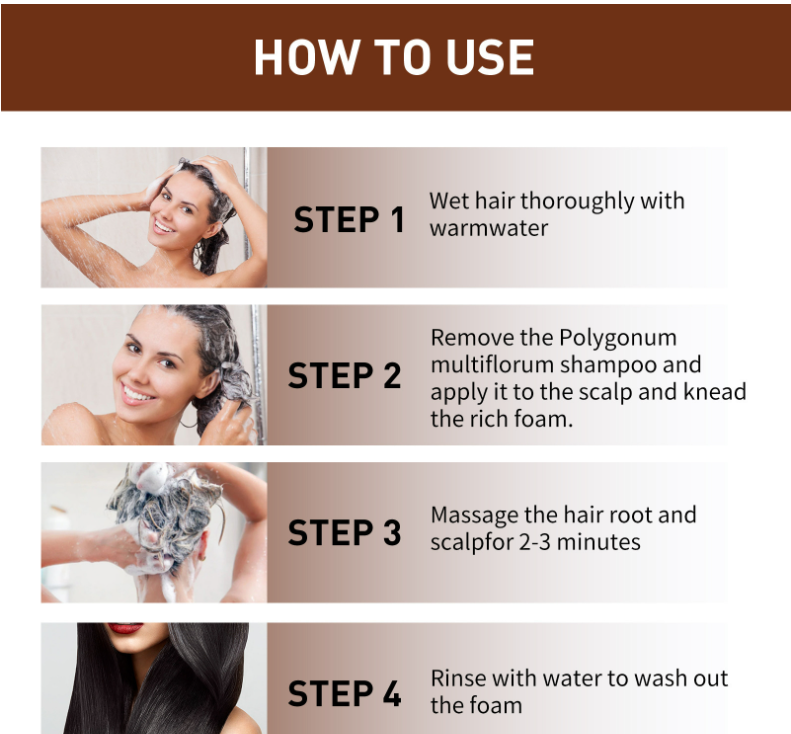 HOW TO USE

STEP 1
Wet hair thoroughly with warmwater

STEP 2
Remove the Polygonum multiflorum shampoo and apply it to the scalp and knead the rich foam.

STEP 3
Massage the hair root and scalpfor 2-3 minutes

STEP 4
Rinse with water to wash out the foam